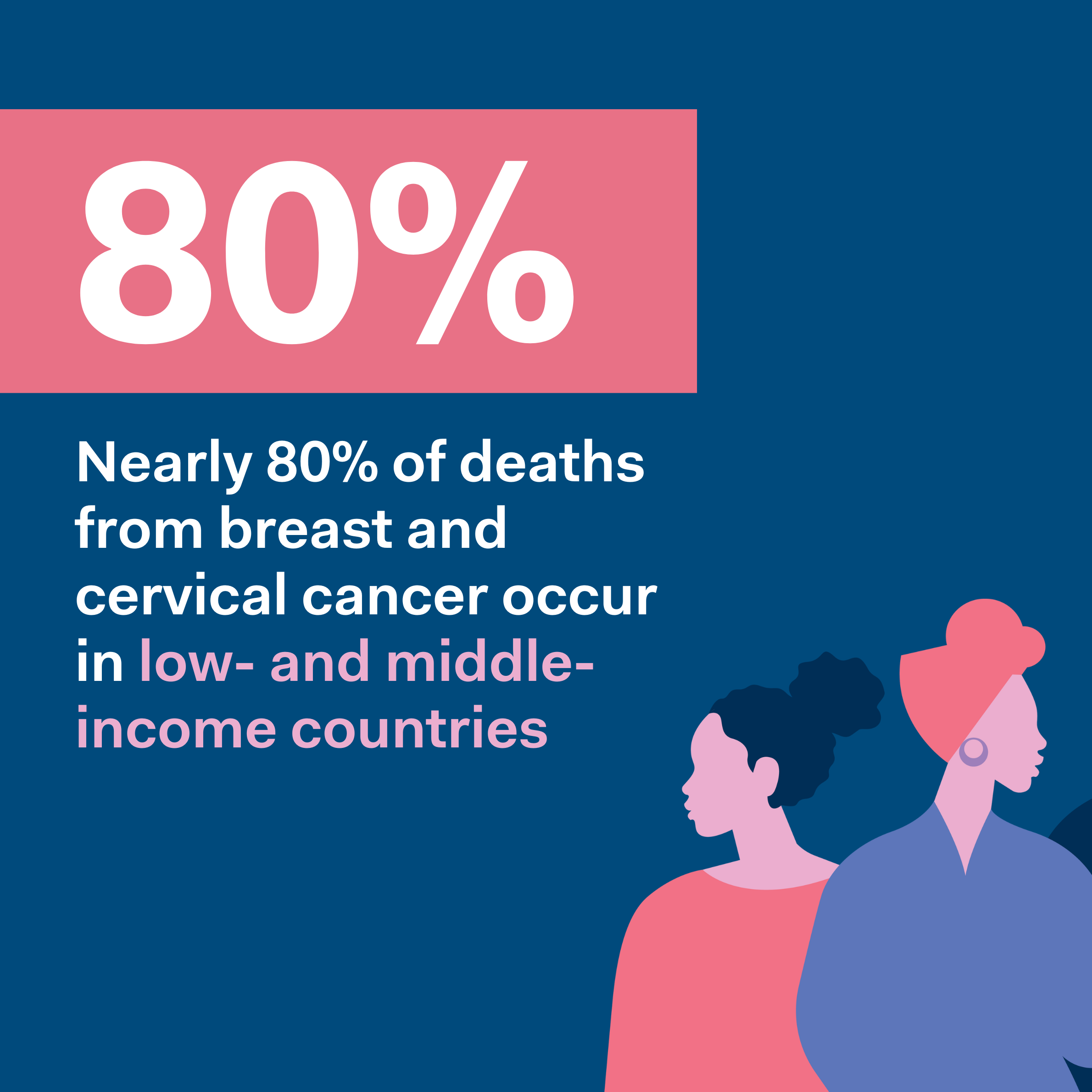 80%

Nearly 80% of deaths from breast and cervical cancer occur in low- and middle-income countries